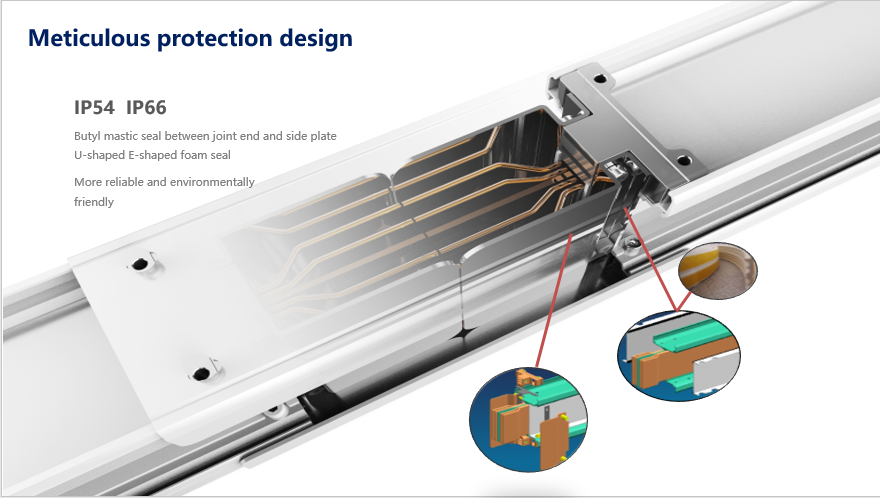 Meticulous protection design

IP54 IP66

Butyl mastic seal between joint end and side plate
U-shaped E-shaped foam seal

More reliable and environmentally friendly